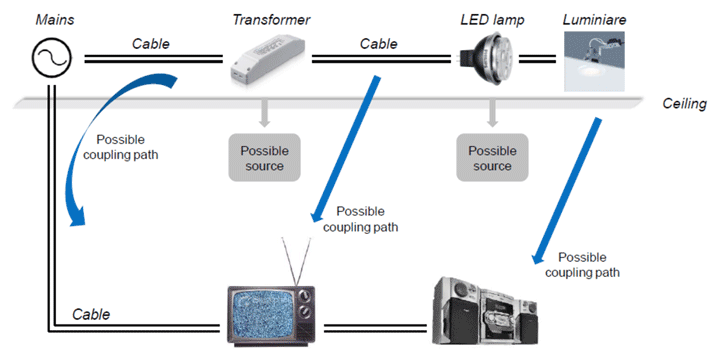 Mains

Cable

Transformer

Cable

LED lamp

Luminiare

Ceiling

Possible coupling path

Possible source

Possible source

Possible coupling path

Possible coupling path

Cable