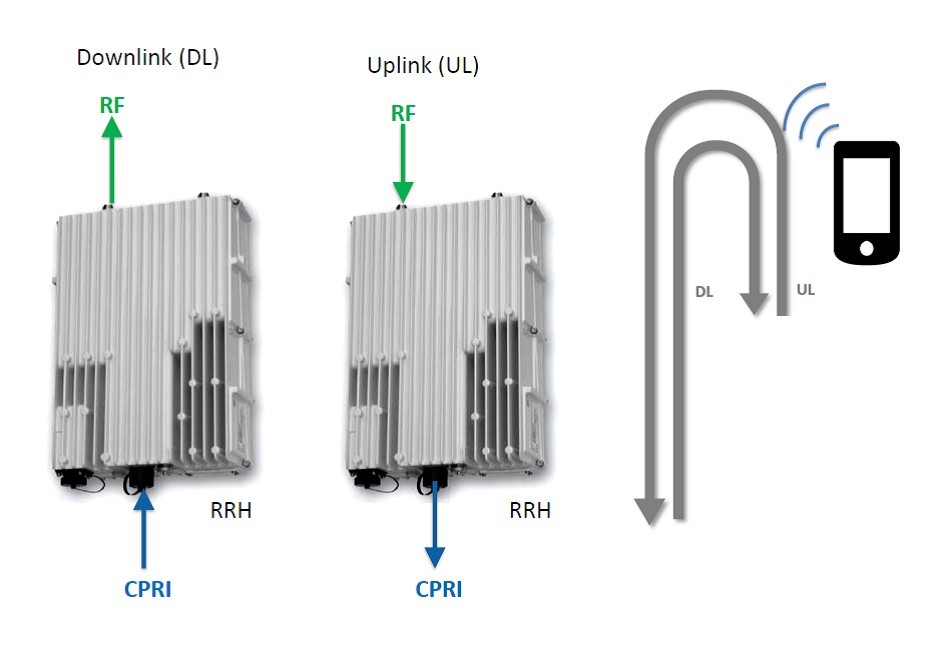 Downlink (DL)

RF

RRH

CPRI

Uplink (UL)

RF

RRH

CPRI

DL

UL